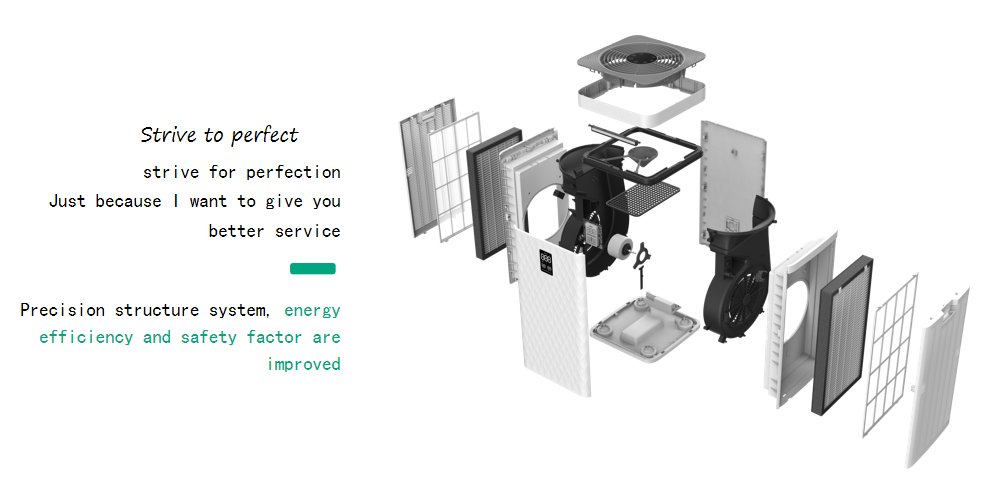 Strive to perfect

strive for perfection
Just because I want to give you better service

Precision structure system, energy efficiency and safety factor are improved